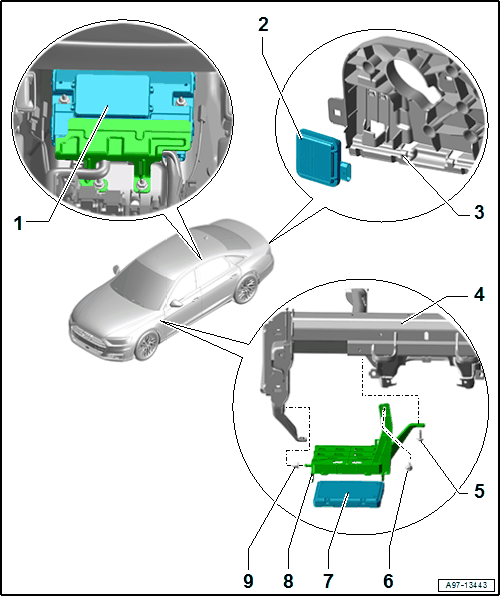 2
1
3
4
5
9
8
7
6
A97-13443