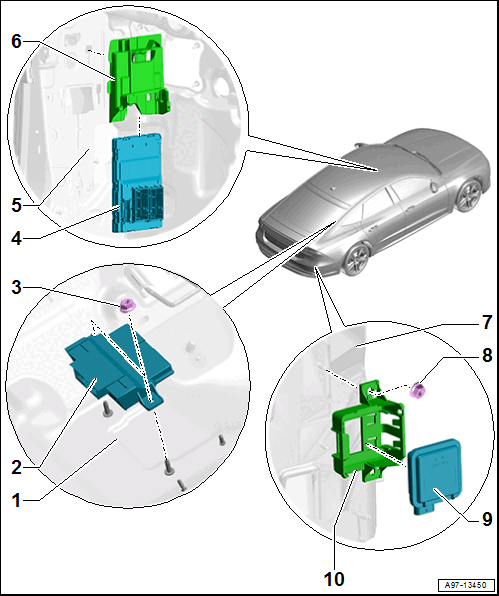 6
5
4
3
2
1
7
8
9
10
A97-13450