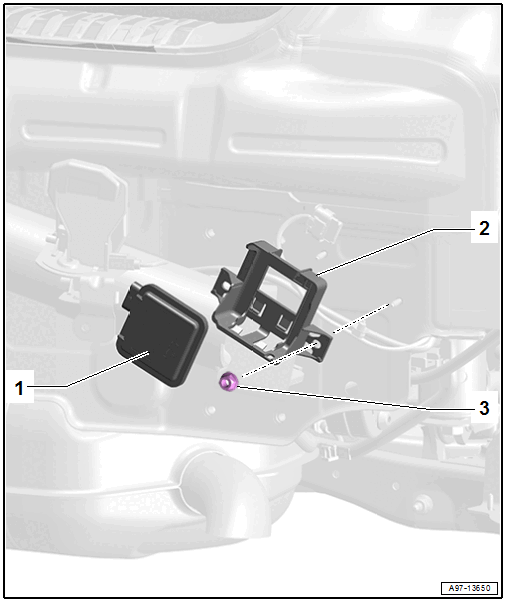 2
1
3
A97-13650