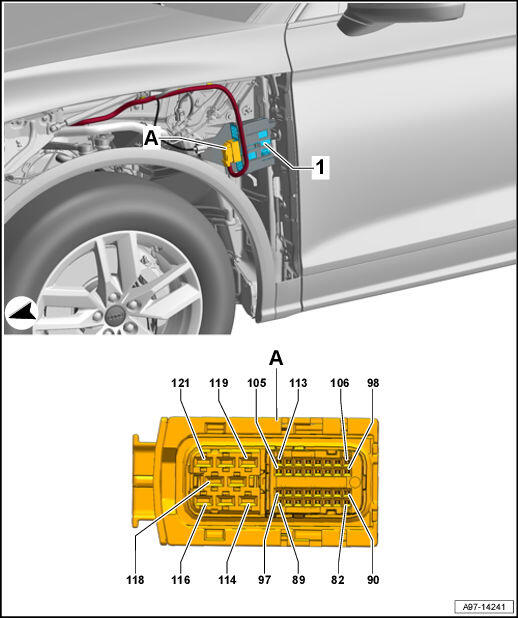 A
1
A
121
119
105
113
106
98
118
116
114
97
89
82
90
A97-14241