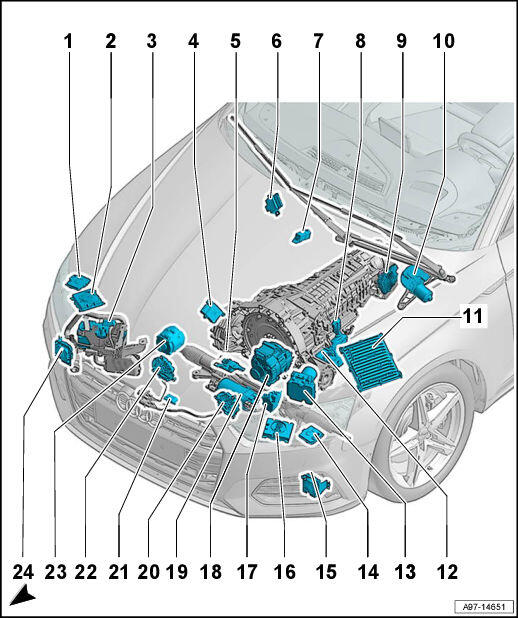 1 2 3 4 5 6 7 8 9 10

11

24 23 22 21 20 19 18 17 16 15 14 13 12

A97-14651