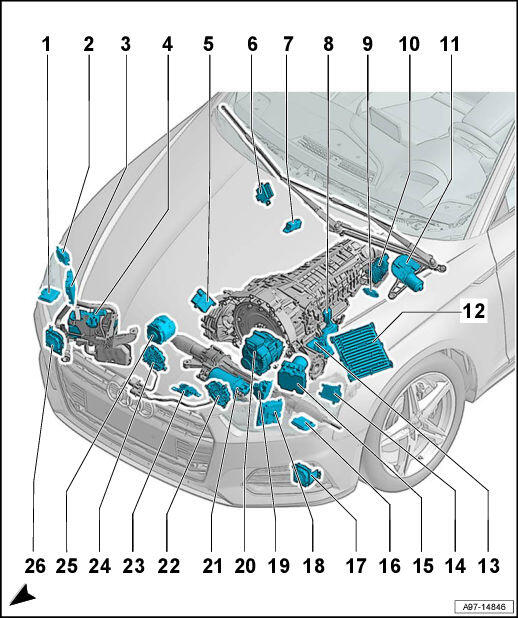 1 2 3 4 5 6 7 8 9 10 11

12

26 25 24 23 22 21 20 19 18 17 16 15 14 13

A97-14846