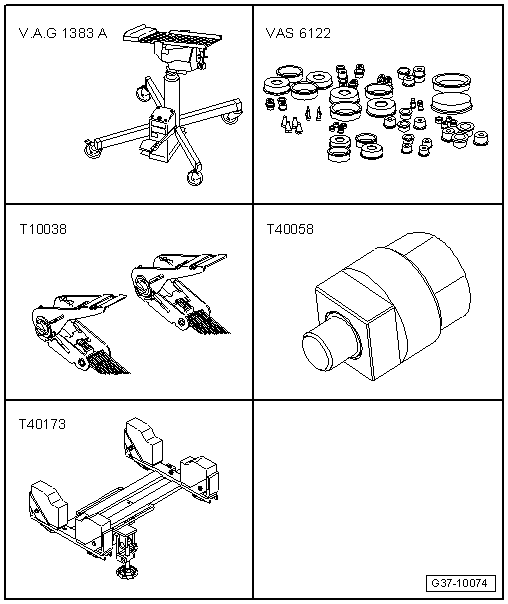 V.A.G 1383 A

VAS 6122

T10038

T40058

T40173

G37-10074