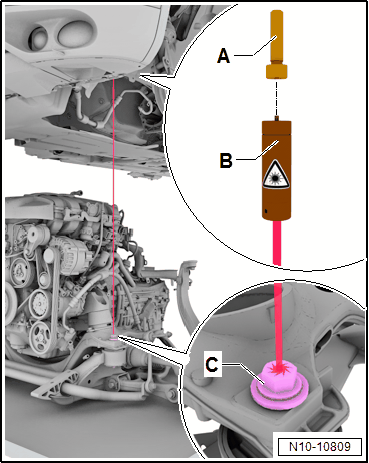 A

B

C

N10-10809