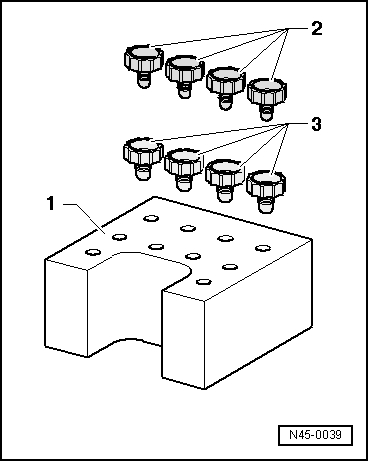 2
3
1
N45-0039